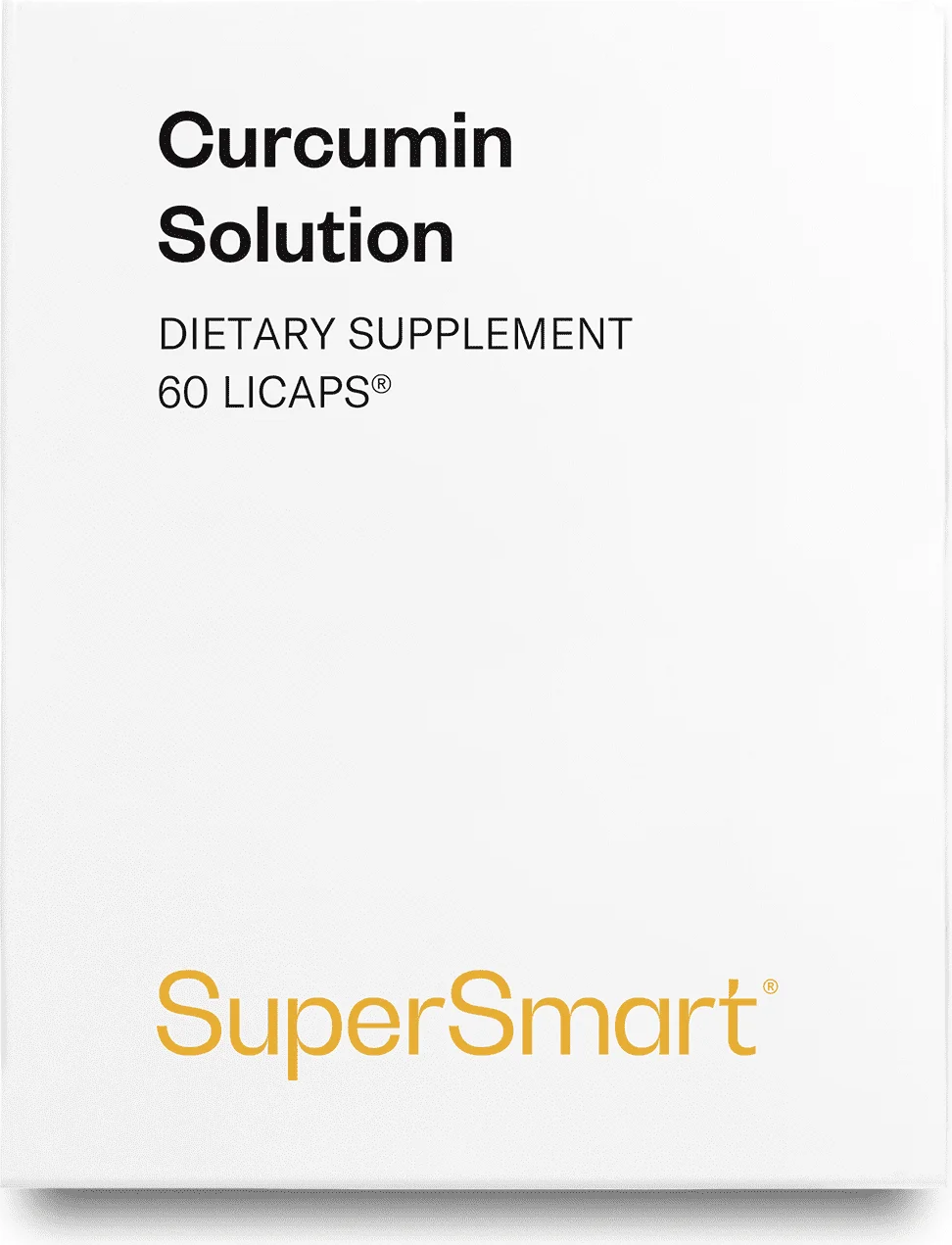 Curcumin Solution

DIETARY SUPPLEMENT
60 LICAPS®

SuperSmart®